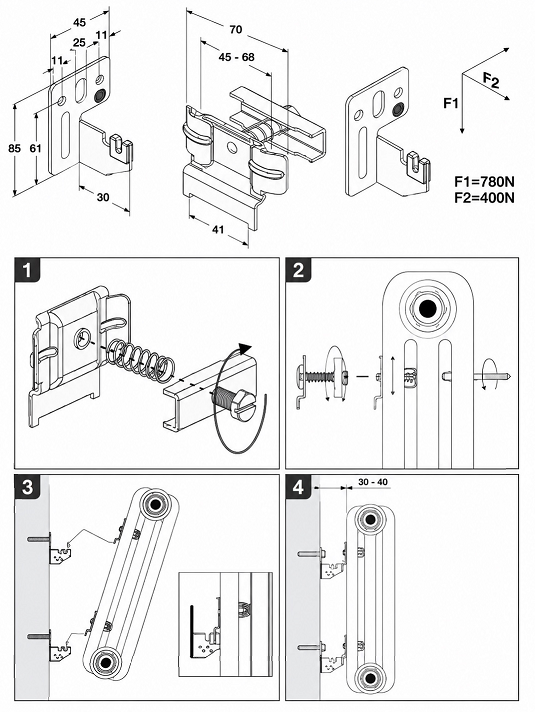 45
25
11
11
85
61
30
70
45 - 68
41
F1
F2
F1=780N
F2=400N
1
2
3
4
30 - 40